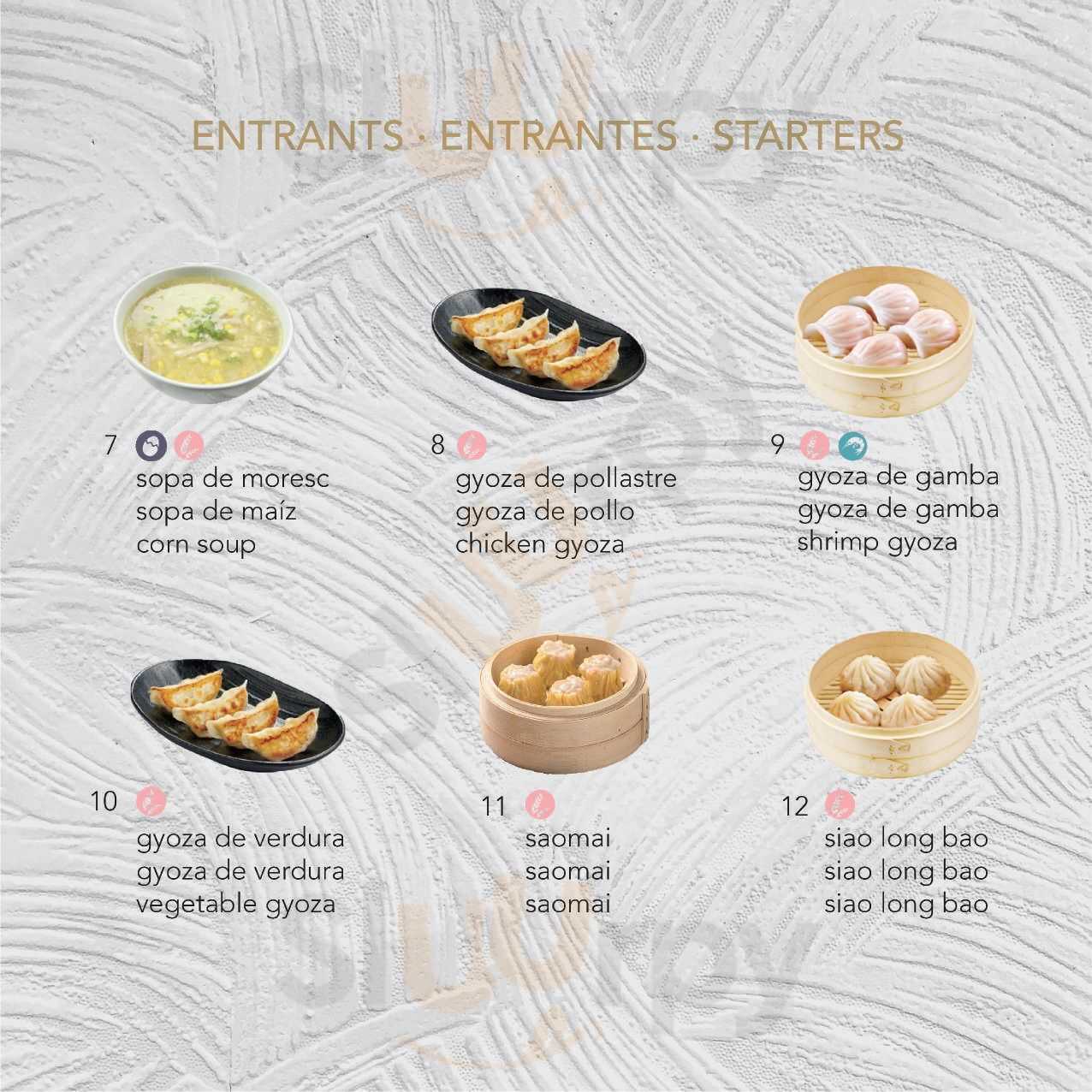 ENTRANTS · ENTRANTES · STARTERS

7
sopa de moresc
sopa de maíz
corn soup

8
gyoza de pollastre
gyoza de pollo
chicken gyoza

9
gyoza de gamba
gyoza de gamba
shrimp gyoza

10
gyoza de verdura
gyoza de verdura
vegetable gyoza

11
saomai
saomai
saomai

12
siao long bao
siao long bao
siao long bao