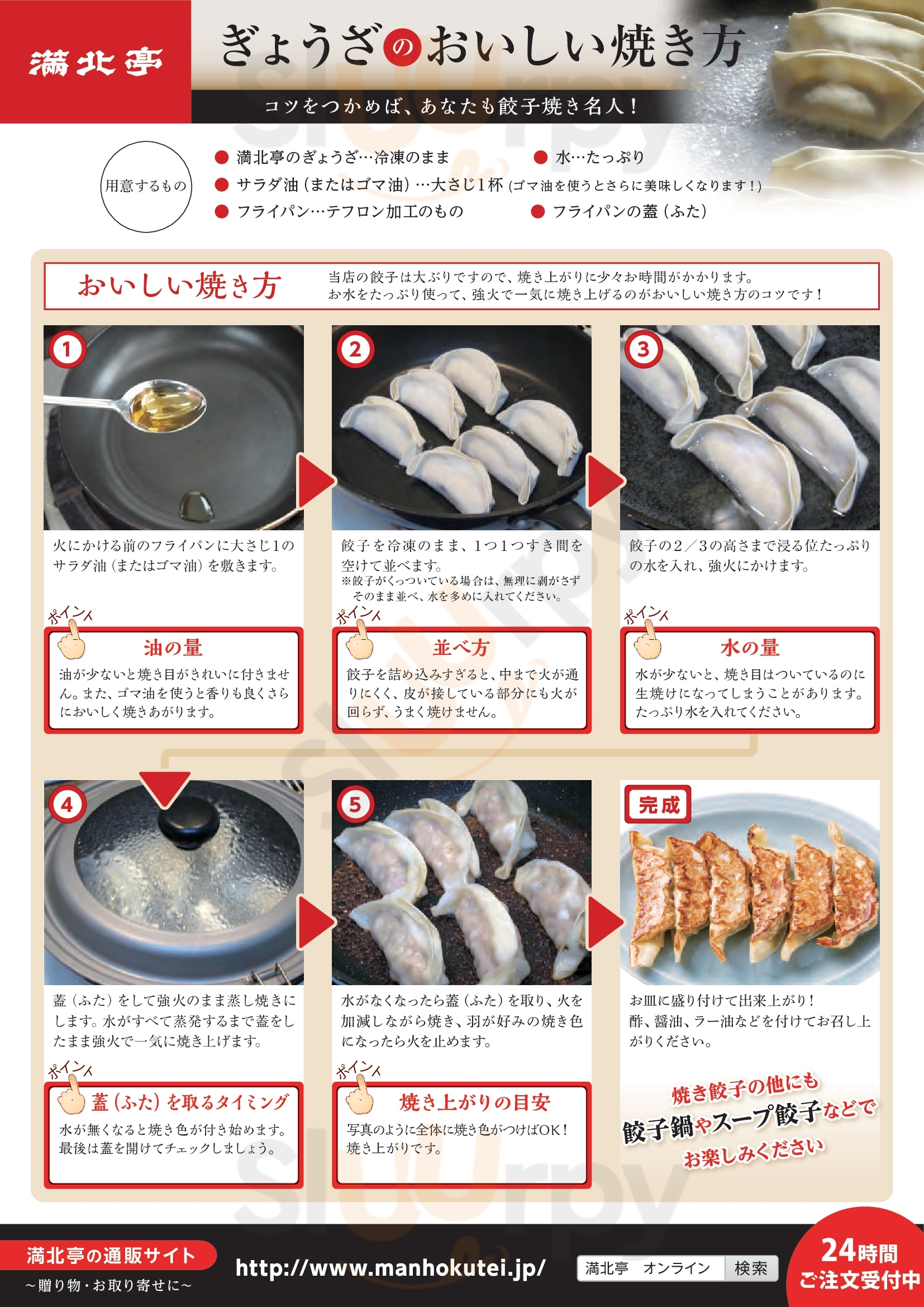 満北亭

ぎょうざのおいしい焼き方

コツをつかめば、あなたも餃子焼き名人！

用意するもの

● 満北亭のぎょうざ…冷凍のまま
● 水…たっぷり
● サラダ油（またはゴマ油）…大さじ1杯（ゴマ油を使うとさらに美味しくなります！）
● フライパン…テフロン加工のもの
● フライパンの蓋（ふた）

おいしい焼き方

当店の餃子は大ぶりですので、焼き上がりに少々お時間がかかります。
お水をたっぷり使って、強火で一気に焼き上げるのがおいしい焼き方のコツです！

1

火にかける前のフライパンに大さじ1のサラダ油（またはゴマ油）を敷きます。

ポイント

油の量

油が少ないと焼き目がきれいに付きません。また、ゴマ油を使うと香りも良くさらにおいしく焼きあがります。

2

餃子を冷凍のまま、1つ1つすき間を空けて並べます。
※餃子がくっついている場合は、無理に剥がさずそのまま並べ、水を多めに入れてください。

ポイント

並べ方

餃子を詰め込みすぎると、中まで火が通りにくく、皮が接している部分にも火が回らず、うまく焼けません。

3

餃子の2／3の高さまで浸る位たっぷりの水を入れ、強火にかけます。

ポイント

水の量

水が少ないと、焼き目はついているのに生焼けになってしまうことがあります。たっぷり水を入れてください。

4

蓋（ふた）をして強火のまま蒸し焼きにします。水がすべて蒸発するまで蓋をしたまま強火で一気に焼き上げます。

ポイント

蓋（ふた）を取るタイミング

水が無くなると焼き色が付き始めます。最後は蓋を開けてチェックしましょう。

5

水がなくなったら蓋（ふた）を取り、火を加減しながら焼き、羽が好みの焼き色になったら火を止めます。

ポイント

焼き上がりの目安

写真のように全体に焼き色がつけばOK！焼き上がりです。

完成

お皿に盛り付けて出来上がり！
酢、醤油、ラー油などを付けてお召し上がりください。

焼き餃子の他にも
餃子鍋やスープ餃子などで
お楽しみください

満北亭の通販サイト
～贈り物・お取り寄せに～

http://www.manhokutei.jp/

満北亭　オンライン　検索

24時間
ご注文受付中