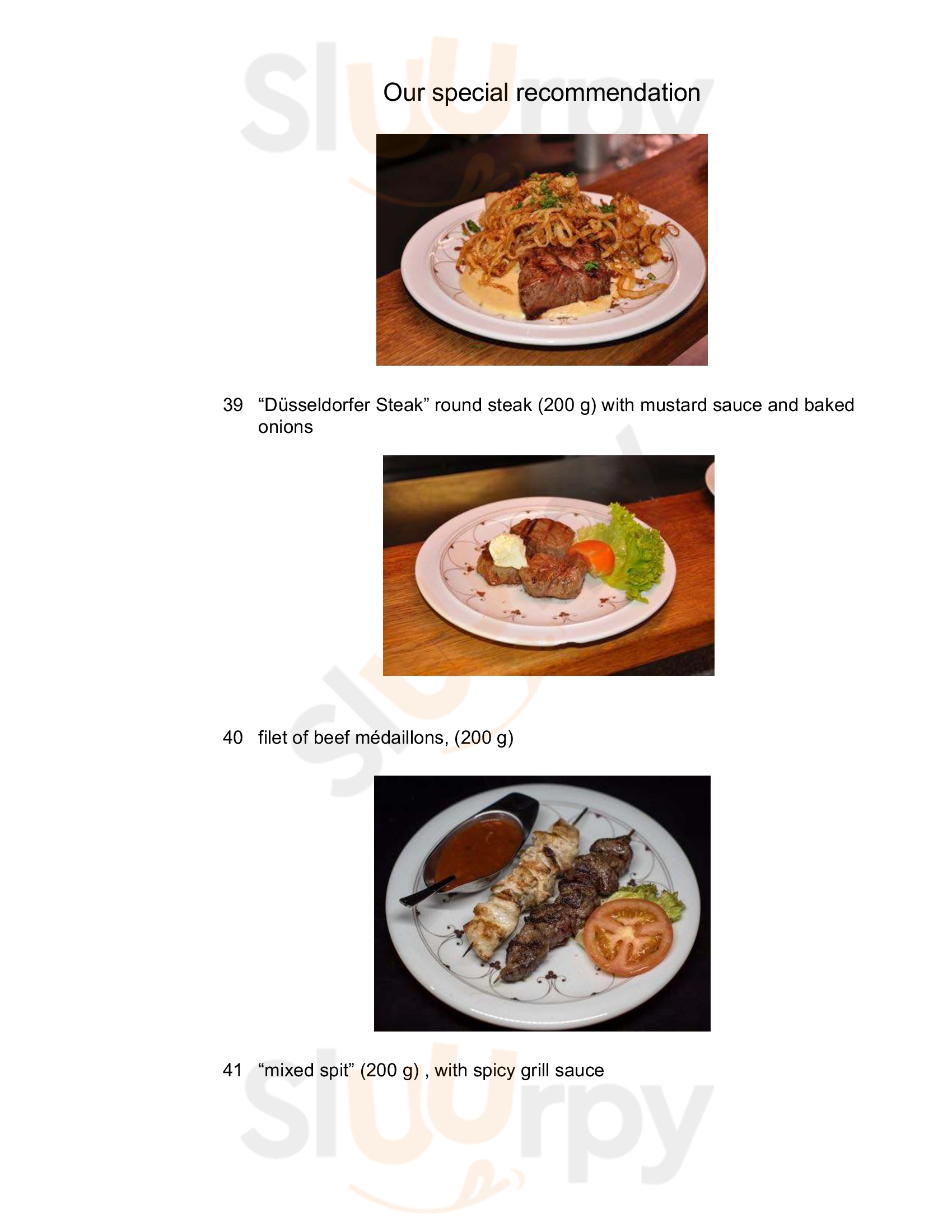 Sluurpy

Our special recommendation

39 “Düsseldorfer Steak” round steak (200 g) with mustard sauce and baked onions

Sluurpy

40 filet of beef médaillons, (200 g)

41 “mixed spit” (200 g) , with spicy grill sauce

Sluurpy